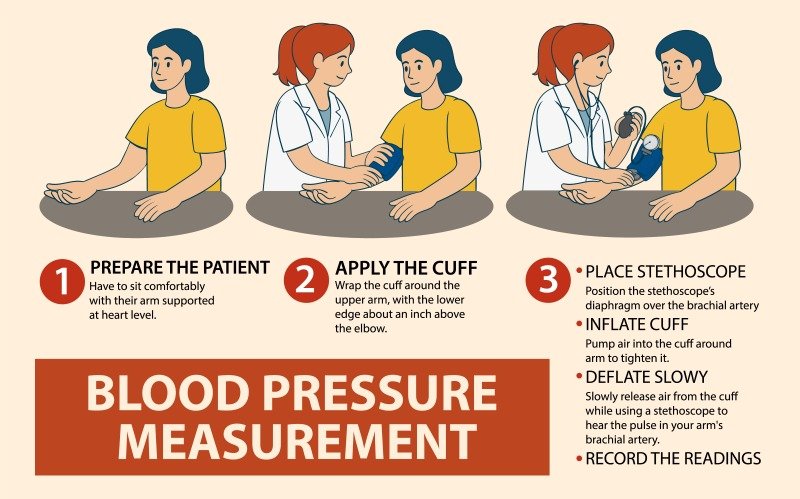 1 PREPARE THE PATIENT
Have to sit comfortably with their arm supported at heart level.

2 APPLY THE CUFF
Wrap the cuff around the upper arm, with the lower edge about an inch above the elbow.

3
• PLACE STETHOSCOPE
Position the stethoscope's diaphragm over the brachial artery
• INFLATE CUFF
Pump air into the cuff around arm to tighten it.
• DEFLATE SLOWY
Slowly release air from the cuff while using a stethoscope to hear the pulse in your arm's brachial artery.
• RECORD THE READINGS

BLOOD PRESSURE MEASUREMENT